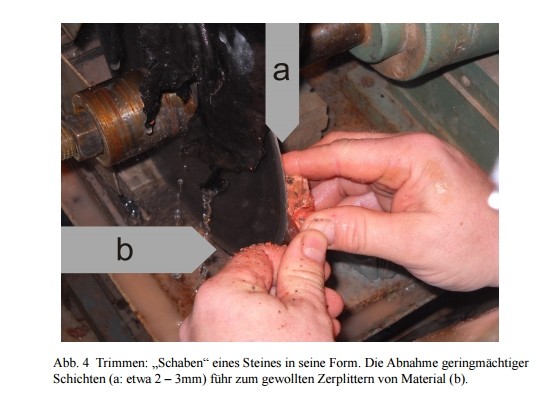 a

b

Abb. 4 Trimmen: „Schaben“ eines Steines in seine Form. Die Abnahme geringmächtiger Schichten (a: etwa 2 – 3mm) führ zum gewollten Zerplittern von Material (b).